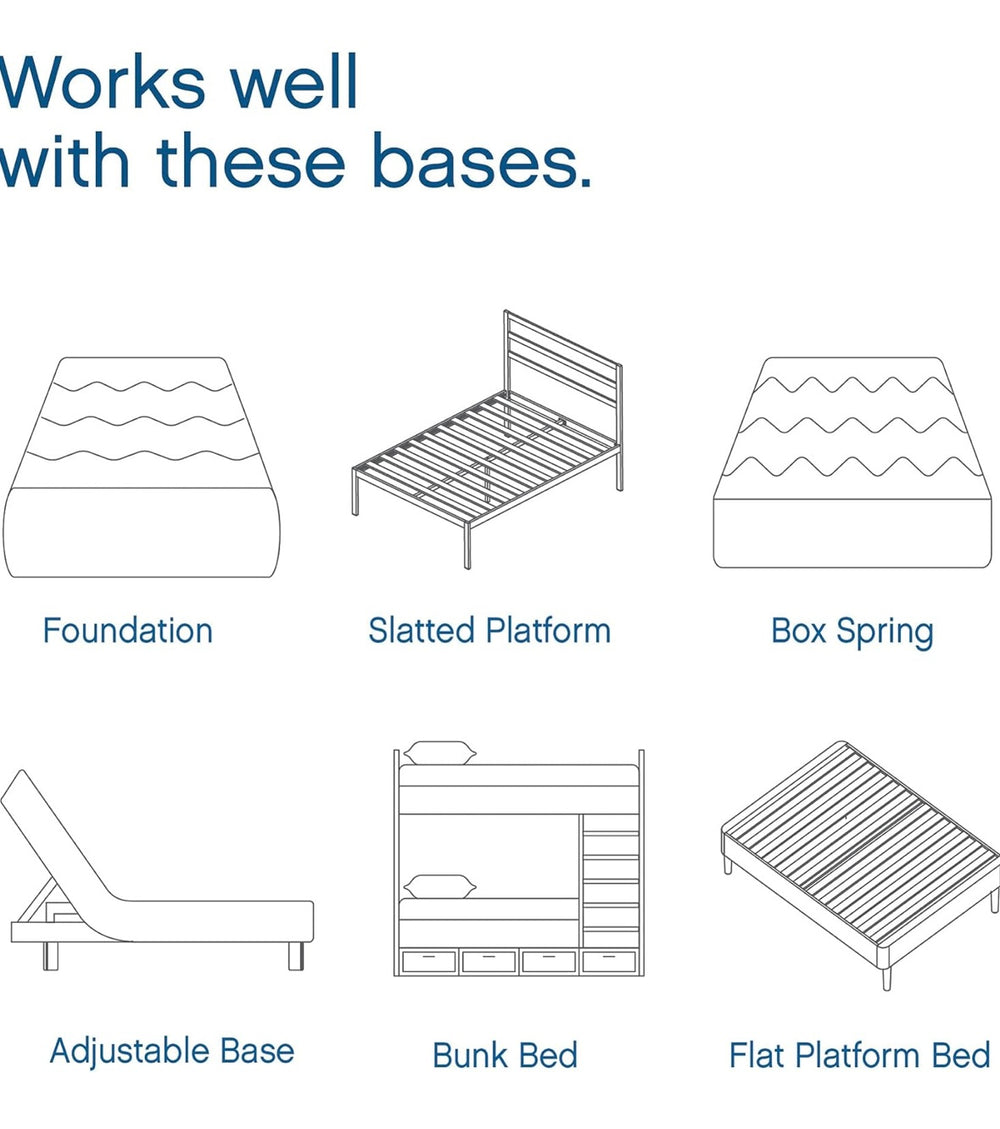 Works well with these bases.

Foundation

Slatted Platform

Box Spring

Adjustable Base

Bunk Bed

Flat Platform Bed